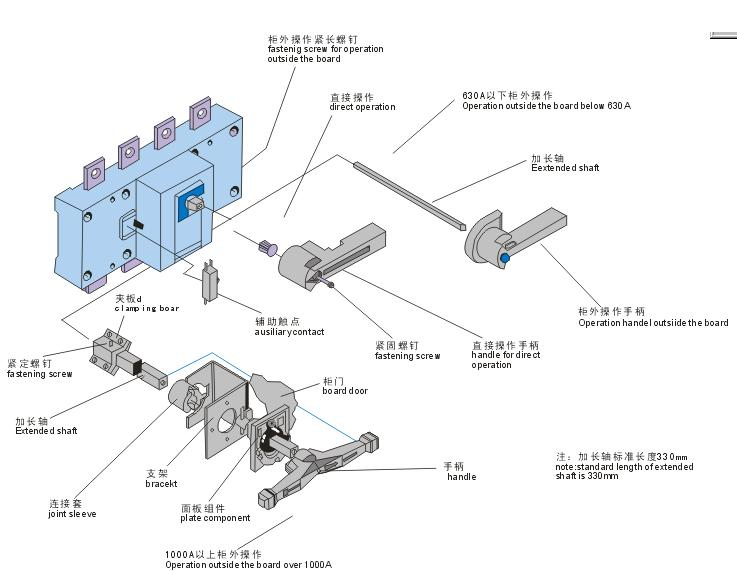 柜外操作紧长螺钉
fastenig screw for operation outside the board

直接操作
direct operation

630A以下柜外操作
Operation outside the board below 630A

加长轴
Eextended shaft

柜外操作手柄
Operation handel outsiide the board

夹板d
clamping boar

辅助触点
ausiliarycontact

紧固螺钉
fastening screw

直接操作手柄
handle for direct operation

紧定螺钉
fastening screw

柜门
board door

加长轴
Extended shaft

支架
bracekt

手柄
handle

注：加长轴标准长度330mm
note:standard length of extended shaft is 330mm

连接套
joint sleeve

面板组件
plate component

1000A以上柜外操作
Operation outside the board over 1000A